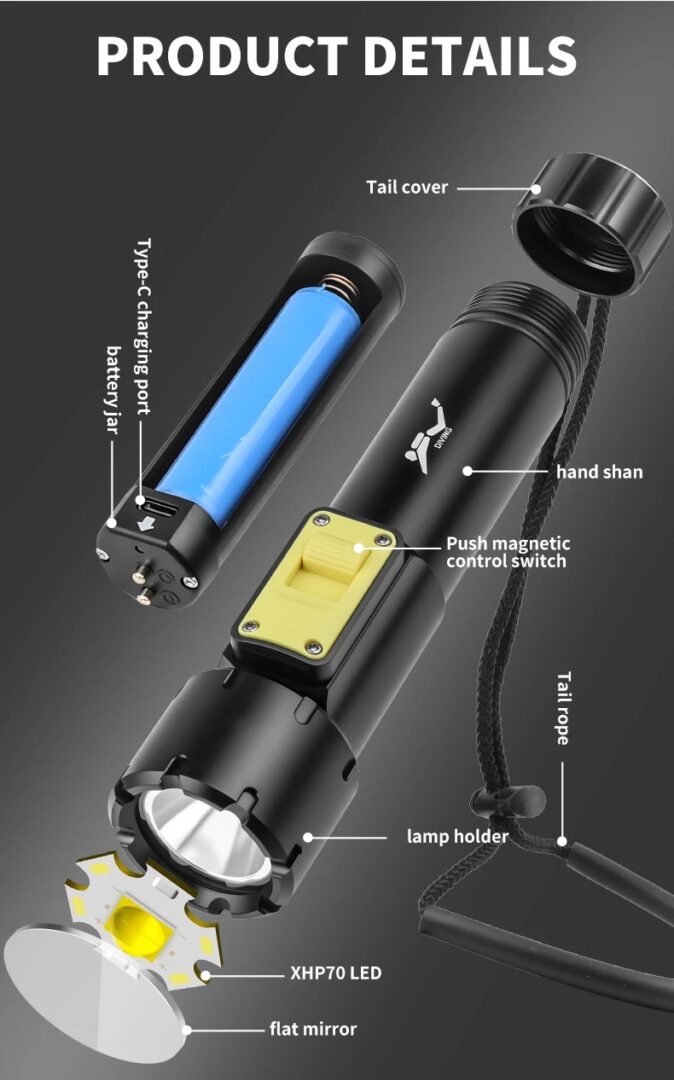 PRODUCT DETAILS

Tail cover

Type-C charging port

battery jar

DIVING

hand shan

Push magnetic control switch

Tail rope

lamp holder

XHP70 LED

flat mirror